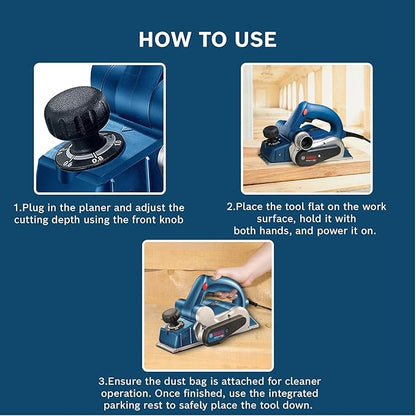 HOW TO USE

1.Plug in the planer and adjust the cutting depth using the front knob

2.Place the tool flat on the work surface, hold it with both hands, and power it on.

3.Ensure the dust bag is attached for cleaner operation. Once finished, use the integrated parking rest to safely place the tool down.