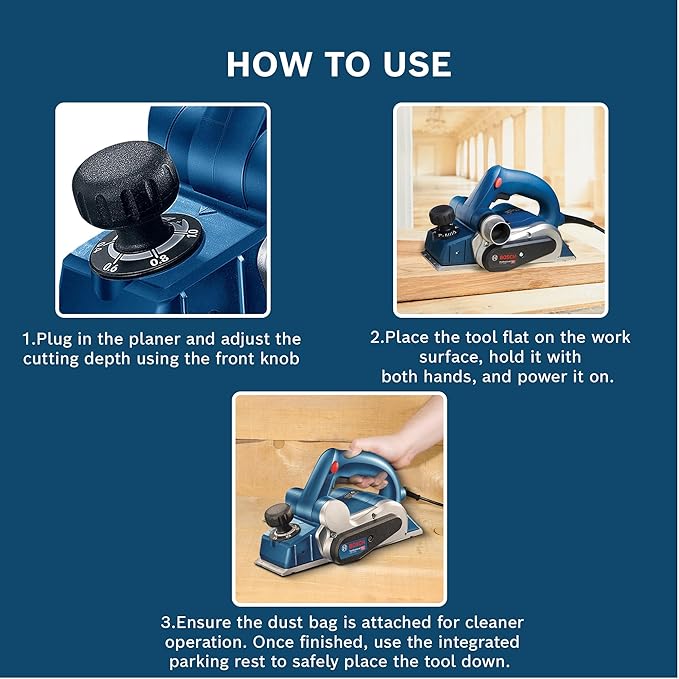 HOW TO USE

0.6 0.8 1.0

1.Plug in the planer and adjust the cutting depth using the front knob

BOSCH

2.Place the tool flat on the work surface, hold it with both hands, and power it on.

BOSCH

3.Ensure the dust bag is attached for cleaner operation. Once finished, use the integrated parking rest to safely place the tool down.