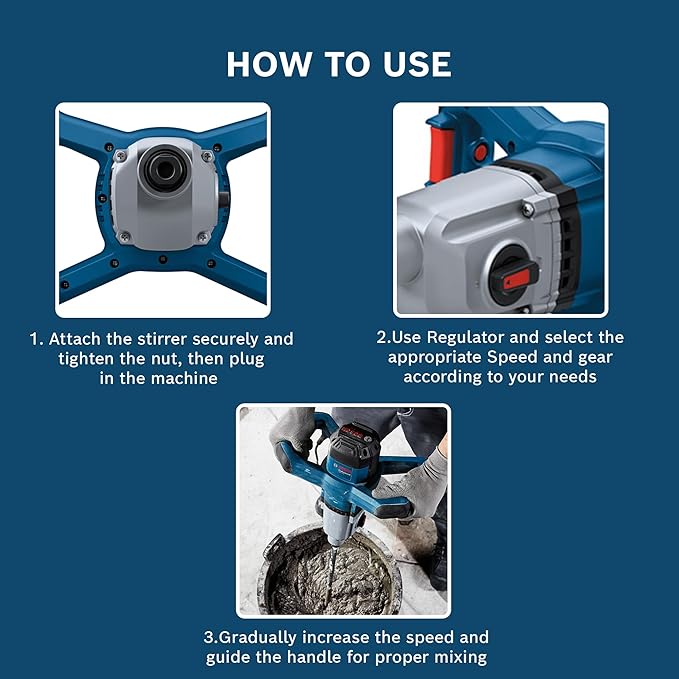 HOW TO USE

1. Attach the stirrer securely and tighten the nut, then plug in the machine

2.Use Regulator and select the appropriate Speed and gear according to your needs

3.Gradually increase the speed and guide the handle for proper mixing