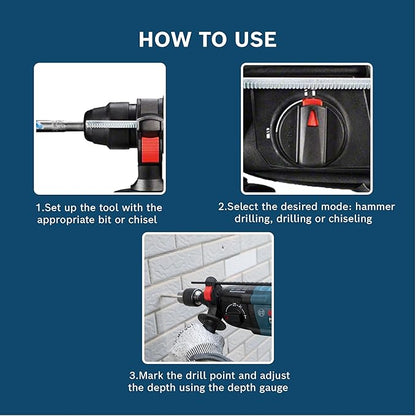 HOW TO USE

1.Set up the tool with the appropriate bit or chisel

2.Select the desired mode: hammer drilling, drilling or chiseling

3.Mark the drill point and adjust the depth using the depth gauge