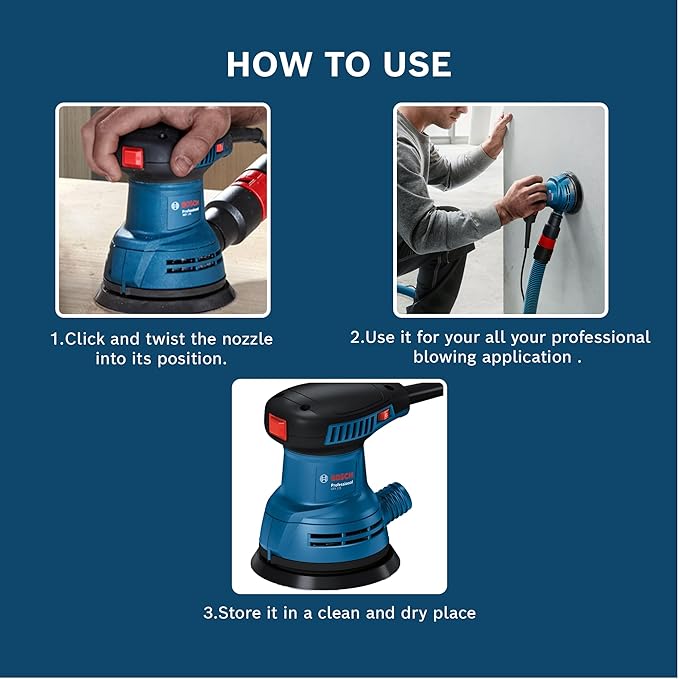 HOW TO USE

BOSCH
Professional

1.Click and twist the nozzle into its position.

2.Use it for your all your professional blowing application .

BOSCH
Professional

3.Store it in a clean and dry place