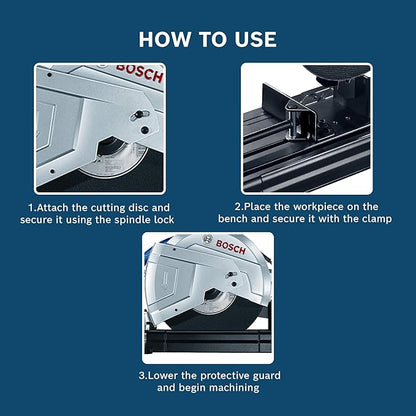 HOW TO USE

BOSCH

1.Attach the cutting disc and secure it using the spindle lock

2.Place the workpiece on the bench and secure it with the clamp

BOSCH

3.Lower the protective guard and begin machining