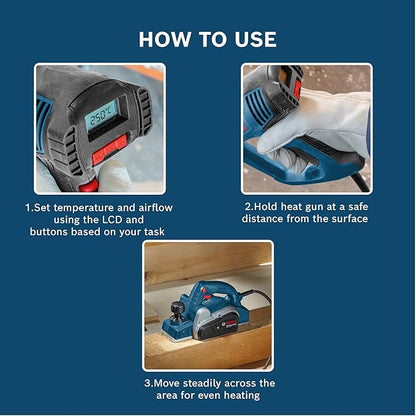 HOW TO USE

250°C

1.Set temperature and airflow using the LCD and buttons based on your task

2.Hold heat gun at a safe distance from the surface

3.Move steadily across the area for even heating