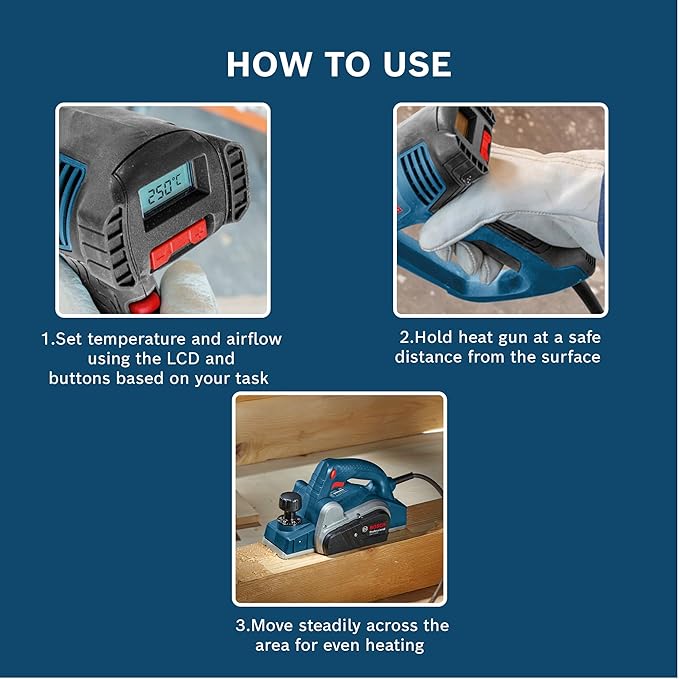 HOW TO USE

250°C

1.Set temperature and airflow using the LCD and buttons based on your task

2.Hold heat gun at a safe distance from the surface

BOSCH

3.Move steadily across the area for even heating