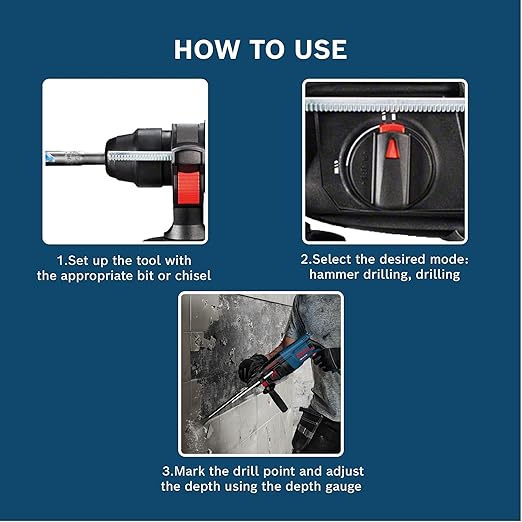 HOW TO USE

1.Set up the tool with the appropriate bit or chisel

2.Select the desired mode: hammer drilling, drilling

3.Mark the drill point and adjust the depth using the depth gauge