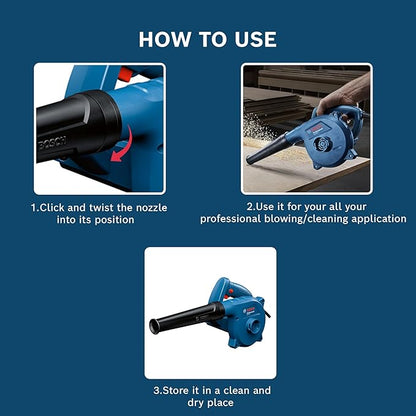 HOW TO USE

BOSCH

1.Click and twist the nozzle into its position

2.Use it for your all your professional blowing/cleaning application

3.Store it in a clean and dry place