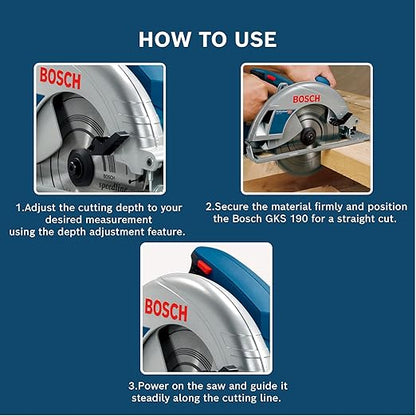 HOW TO USE

BOSCH

BOSCH

speedline

1.Adjust the cutting depth to your desired measurement using the depth adjustment feature.

BOSCH

2.Secure the material firmly and position the Bosch GKS 190 for a straight cut.

BOSCH

3.Power on the saw and guide it steadily along the cutting line.