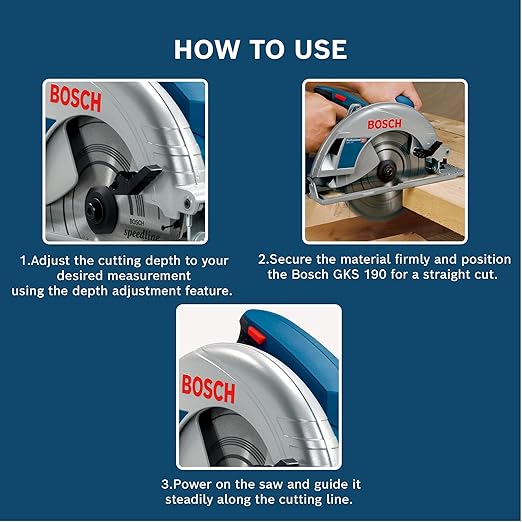 HOW TO USE

BOSCH

BOSCH

speedline

1.Adjust the cutting depth to your desired measurement using the depth adjustment feature.

BOSCH

2.Secure the material firmly and position the Bosch GKS 190 for a straight cut.

BOSCH

3.Power on the saw and guide it steadily along the cutting line.