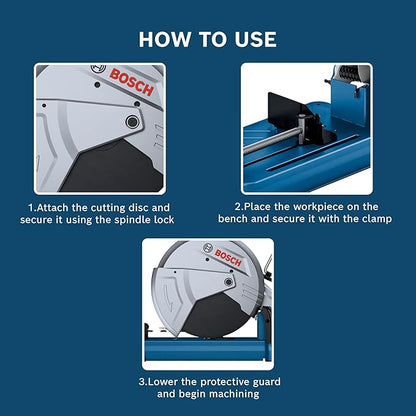 HOW TO USE

BOSCH

1.Attach the cutting disc and secure it using the spindle lock

2.Place the workpiece on the bench and secure it with the clamp

BOSCH

3.Lower the protective guard and begin machining