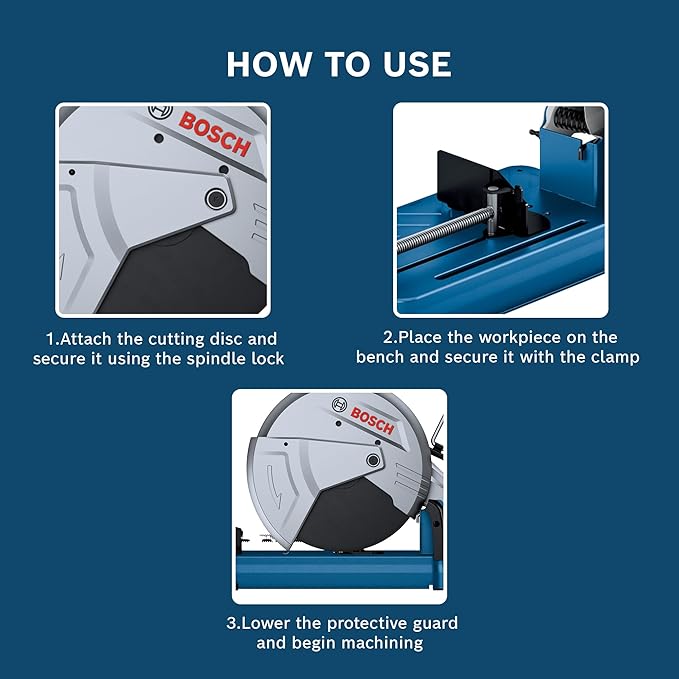 HOW TO USE

BOSCH

1.Attach the cutting disc and secure it using the spindle lock

2.Place the workpiece on the bench and secure it with the clamp

BOSCH

3.Lower the protective guard and begin machining