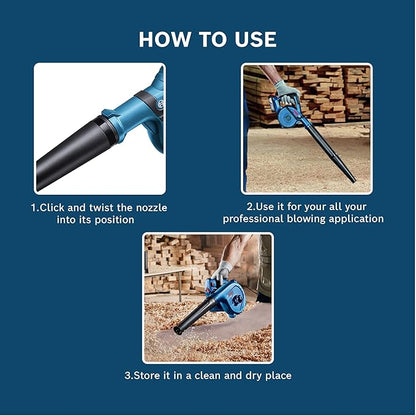 HOW TO USE

1.Click and twist the nozzle into its position

2.Use it for your all your professional blowing application

3.Store it in a clean and dry place