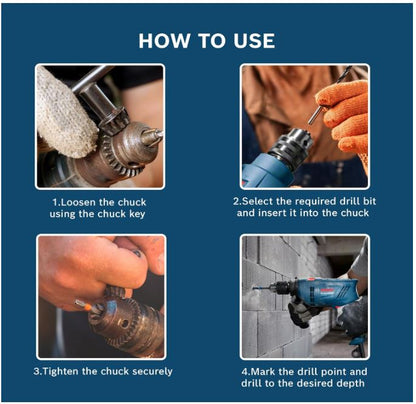 HOW TO USE

1.Loosen the chuck using the chuck key

2.Select the required drill bit and insert it into the chuck

3.Tighten the chuck securely

4.Mark the drill point and drill to the desired depth