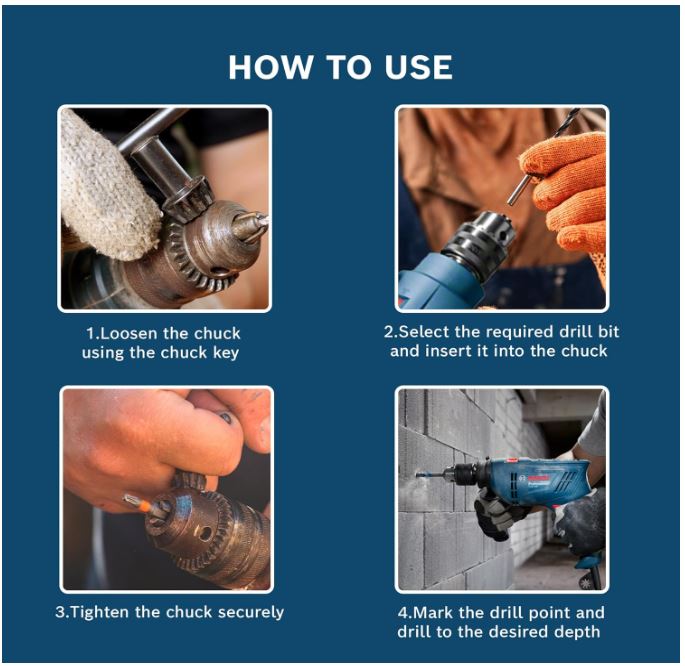 HOW TO USE

1.Loosen the chuck using the chuck key

2.Select the required drill bit and insert it into the chuck

3.Tighten the chuck securely

4.Mark the drill point and drill to the desired depth